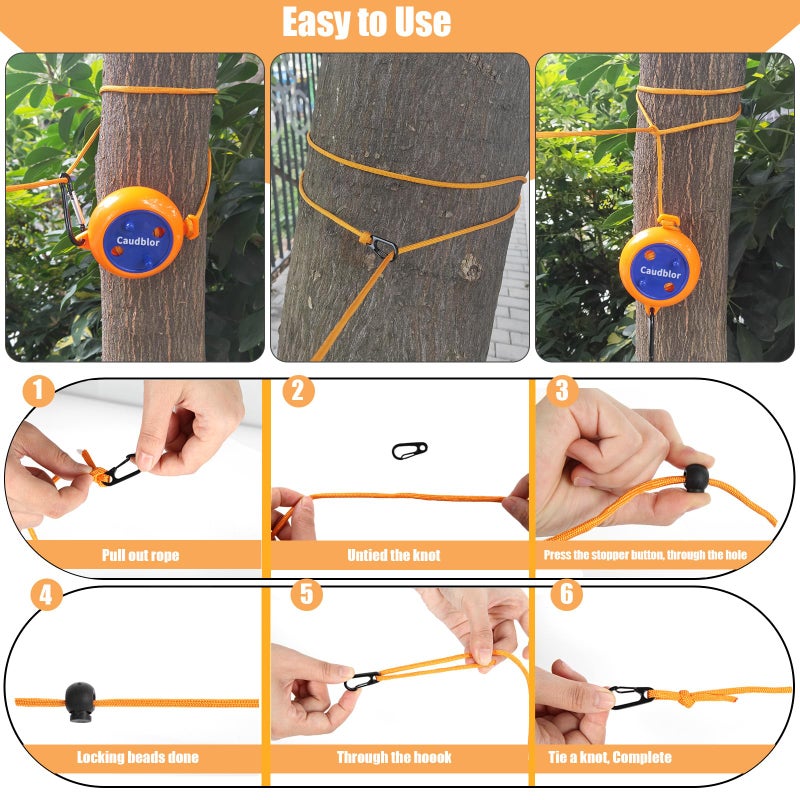 Easy to Use

Caudblor

Caudblor

1

Pull out rope

2

Untied the knot

3

Press the stopper button, through the hole

4

Locking beads done

5

Through the hoook

6

Tie a knot, Complete